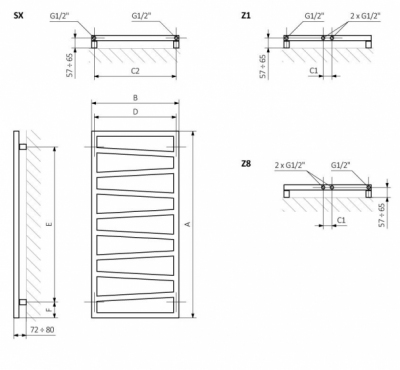 SX
G1/2"
G1/2"
57 ÷ 65
C2

Z1
G1/2"
2 x G1/2"
57 ÷ 65
C1

B
D
E
A
F
72 ÷ 80

Z8
2 x G1/2"
G1/2"
C1
57 ÷ 65