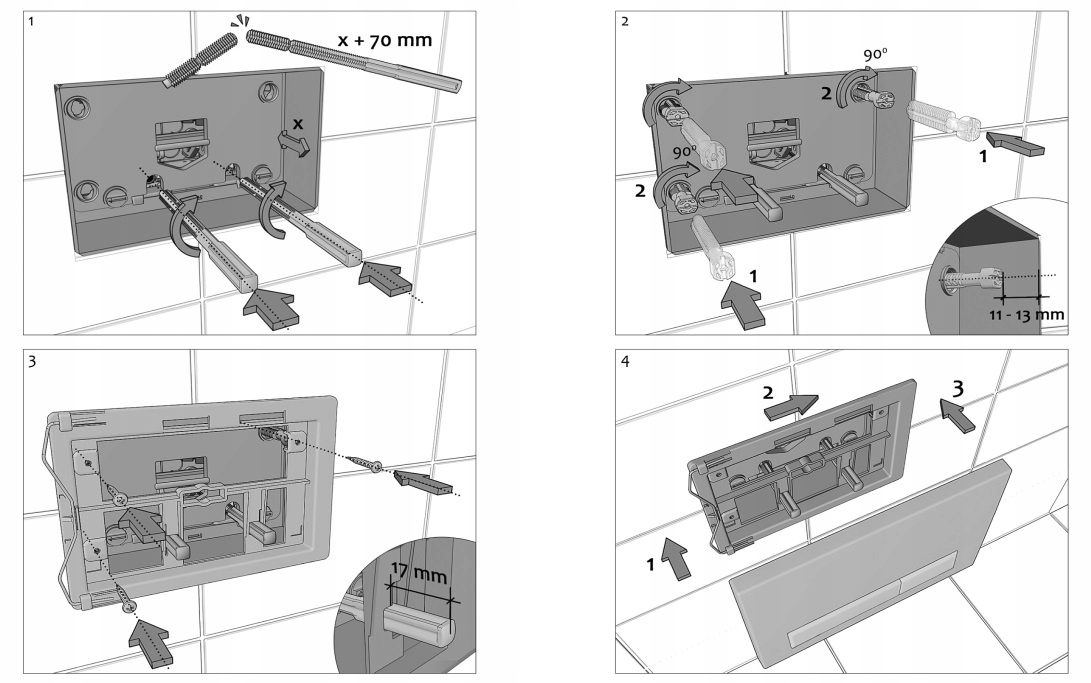 1

x + 70 mm

x

2

90°

2

1

90°

2

1

11 - 13 mm

3

17 mm

4

2

3

1